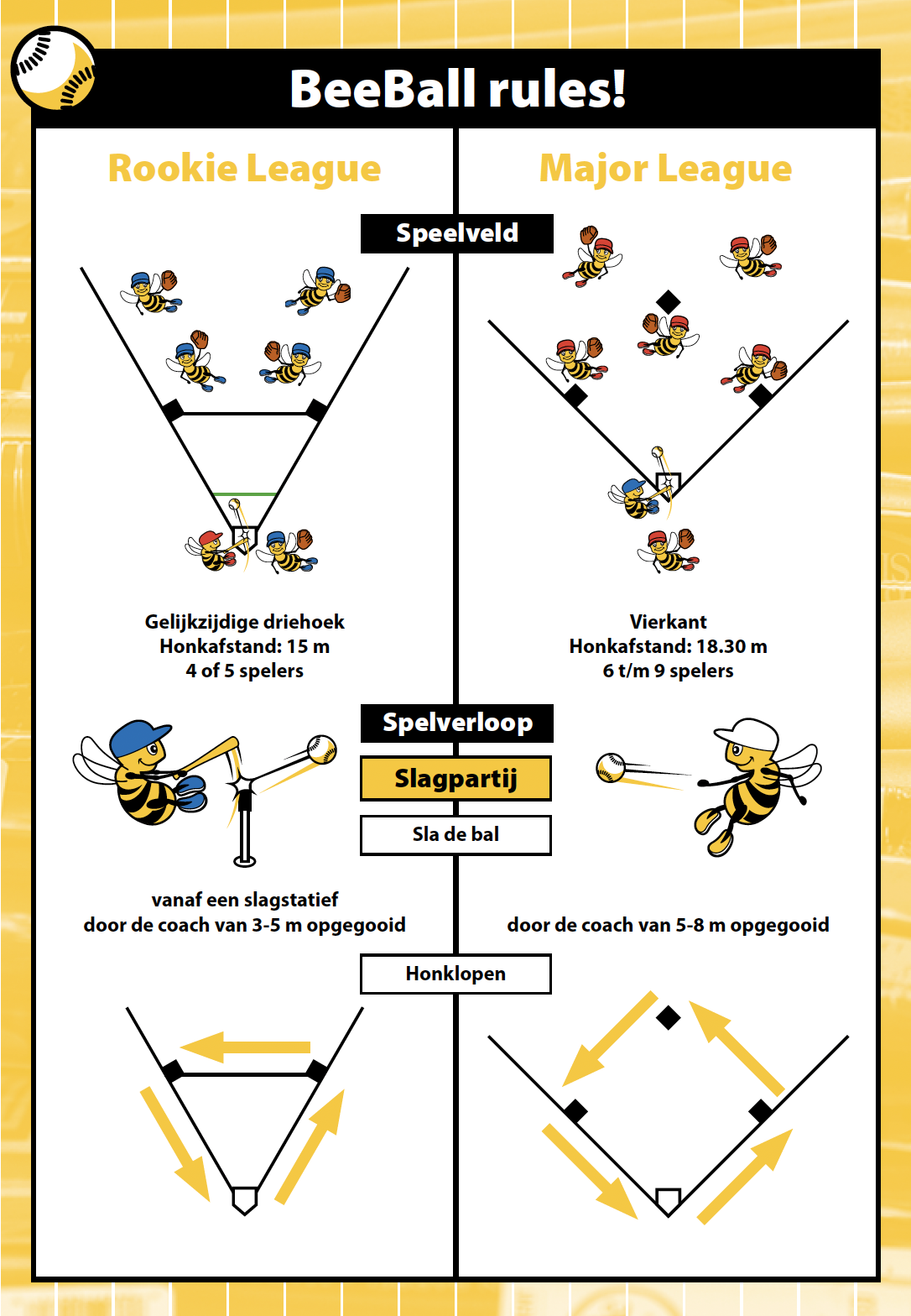 BeeBall rules!

Rookie League

Major League

Speelveld

Gelijkzijdige driehoek
Honkafstand: 15 m
4 of 5 spelers

Vierkant
Honkafstand: 18.30 m
6 t/m 9 spelers

Spelverloop

Slagpartij

Sla de bal

vanaf een slagstatief
door de coach van 3-5 m opgegooid

door de coach van 5-8 m opgegooid

Honklopen